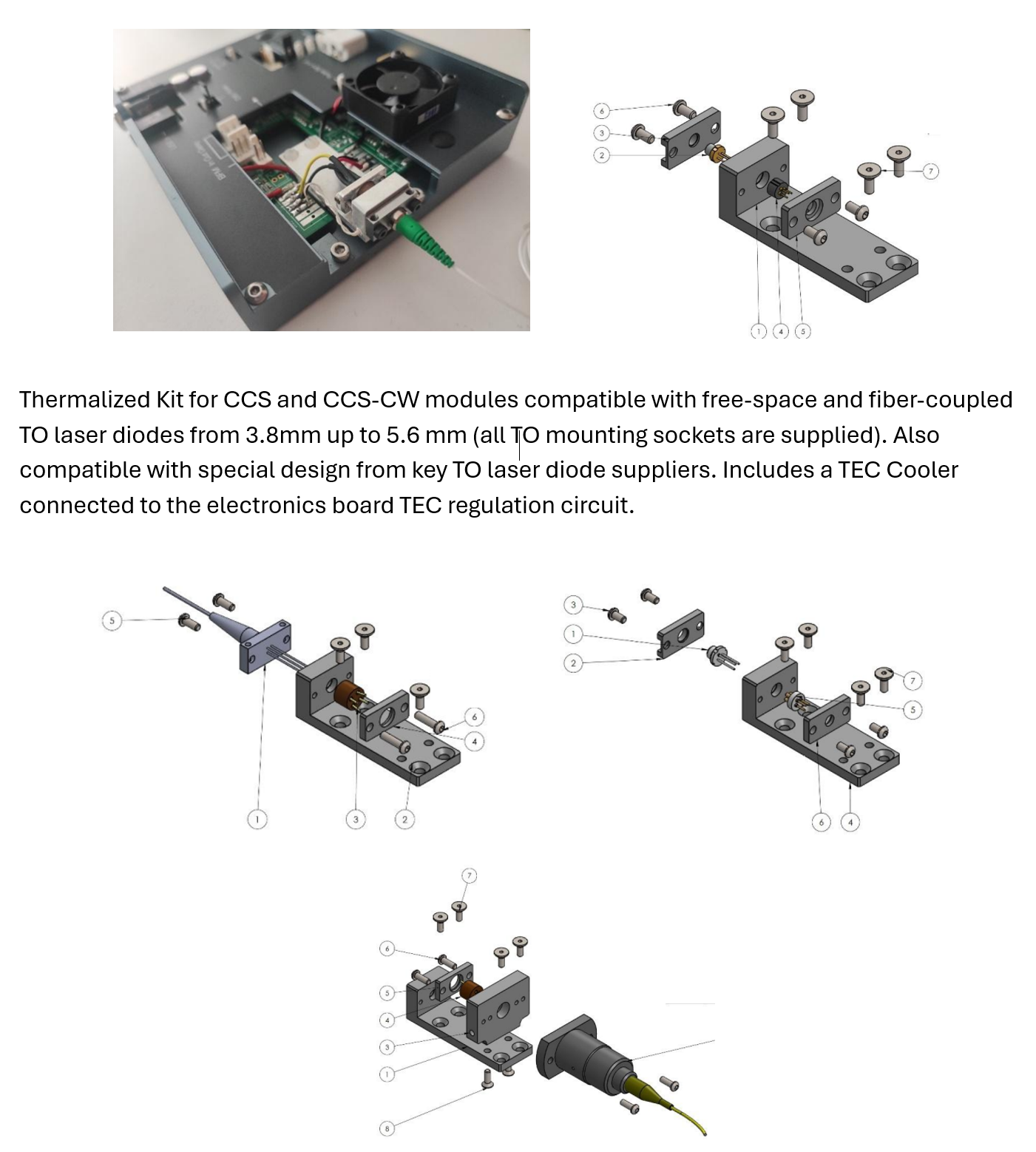 6
3
2
7
1 4 5

Thermalized Kit for CCS and CCS-CW modules compatible with free-space and fiber-coupled TO laser diodes from 3.8mm up to 5.6 mm (all TO mounting sockets are supplied). Also compatible with special design from key TO laser diode suppliers. Includes a TEC Cooler connected to the electronics board TEC regulation circuit.

5
6
4
1 3 2

3
1
2
7
5
6 4

7
6
5
4
3
1
8